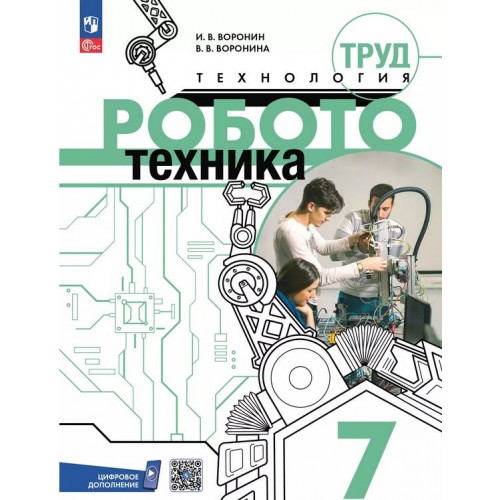 ФГОС

И. В. ВОРОНИН
В. В. ВОРОНИНА

ТРУД

ТЕХНОЛОГИЯ

РОБОТО
техника

7

ЦИФРОВОЕ ДОПОЛНЕНИЕ